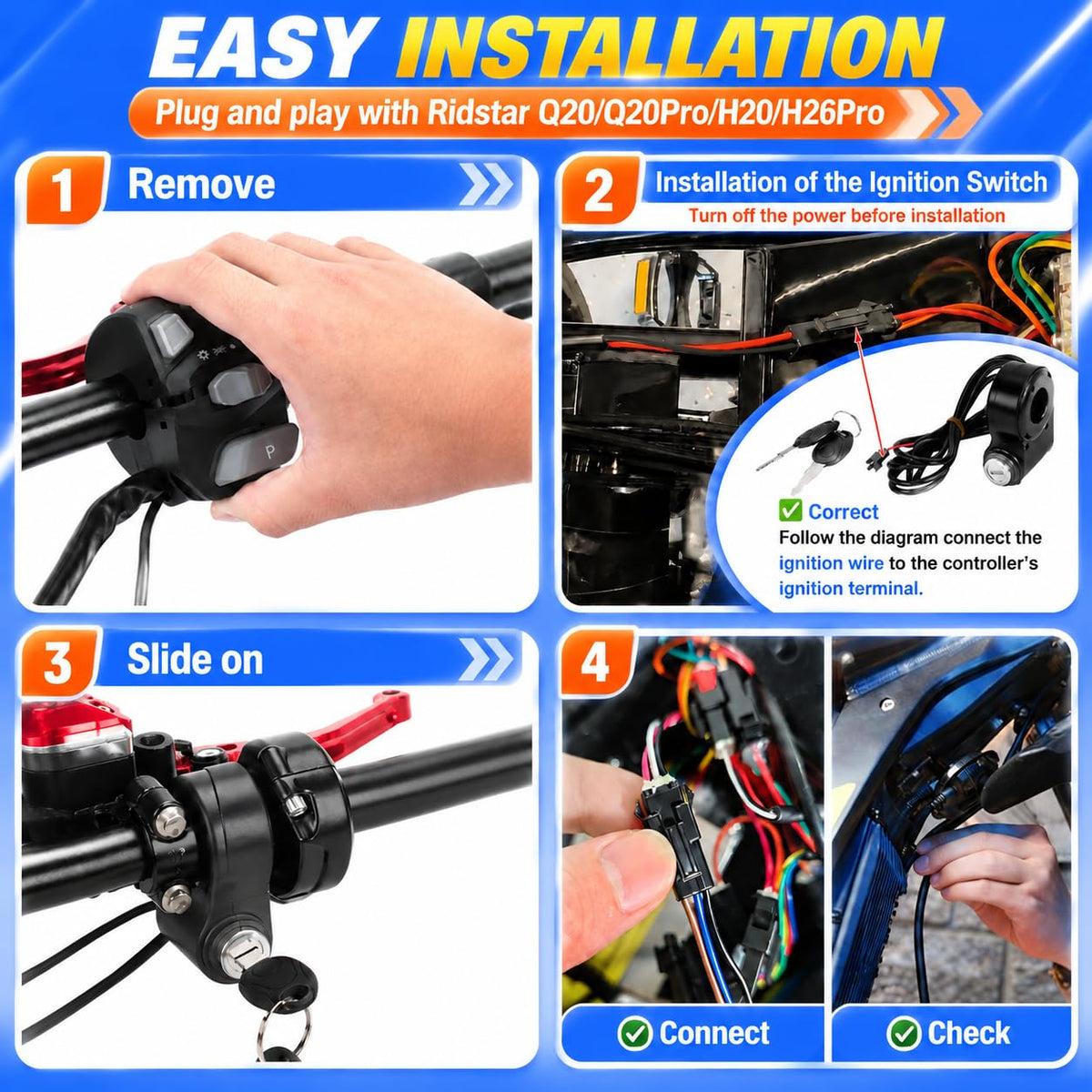 EASY INSTALLATION

Plug and play with Ridstar Q20/Q20Pro/H20/H26Pro

1 Remove

P

2 Installation of the Ignition Switch

Turn off the power before installation

✅ Correct

Follow the diagram connect the ignition wire to the controller's ignition terminal.

3 Slide on

4

✅ Connect

✅ Check